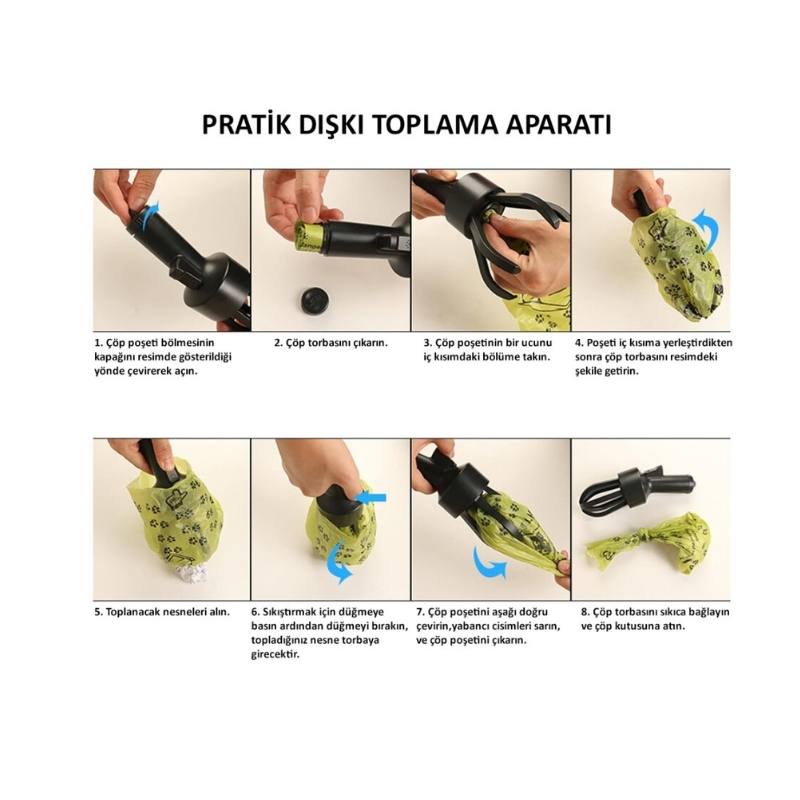 PRATİK DIŞKI TOPLAMA APARATI

1. Çöp poşeti bölmesinin kapağını resimde gösterildiği yönde çevirerek açın.

2. Çöp torbasını çıkarın.

3. Çöp poşetinin bir ucunu iç kısımdaki bölüme takın.

4. Poşeti iç kısıma yerleştirdikten sonra çöp torbasını resimdeki şekile getirin.

5. Toplanacak nesneleri alın.

6. Sıkıştırmak için düğmeye basın ardından düğmeyi bırakın, topladığınız nesne torbaya girecektir.

7. Çöp poşetini aşağı doğru çevirin,yabancı cisimleri sarın, ve çöp poşetini çıkarın.

8. Çöp torbasını sıkıca bağlayın ve çöp kutusuna atın.